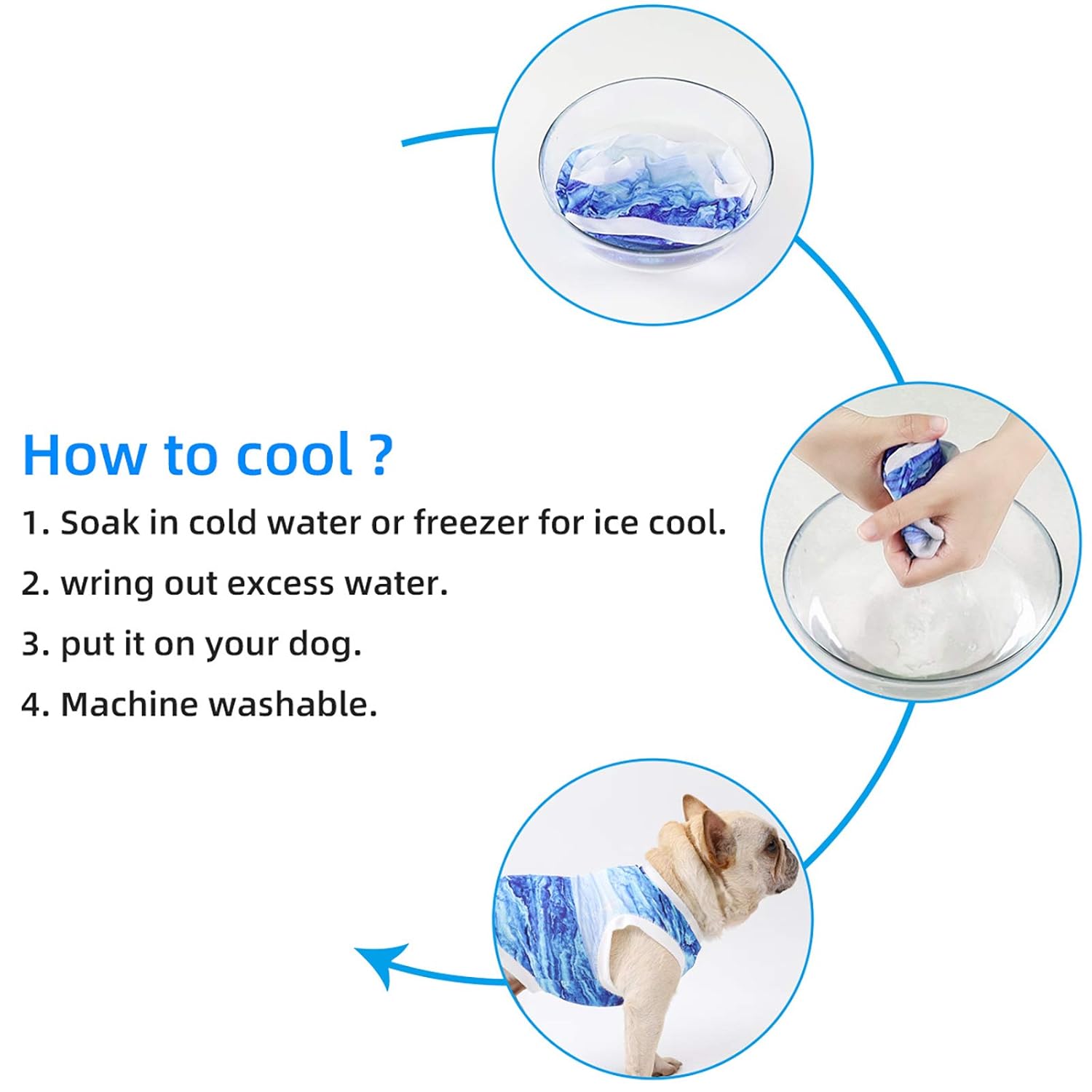 How to cool ?

1. Soak in cold water or freezer for ice cool.

2. wring out excess water.

3. put it on your dog.

4. Machine washable.