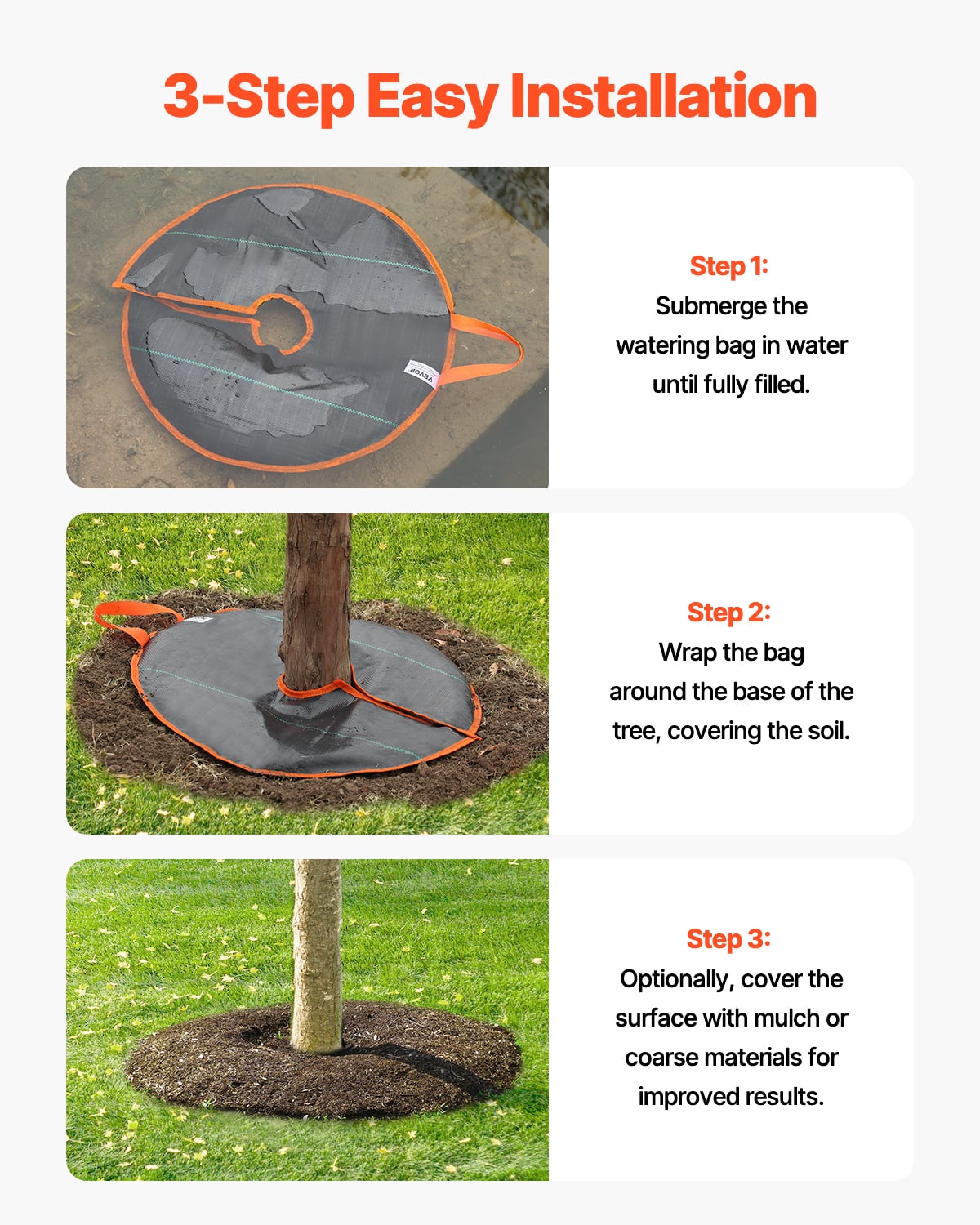 3-Step Easy Installation

VEVOR

Step 1:
Submerge the watering bag in water until fully filled.

Step 2:
Wrap the bag around the base of the tree, covering the soil.

Step 3:
Optionally, cover the surface with mulch or coarse materials for improved results.